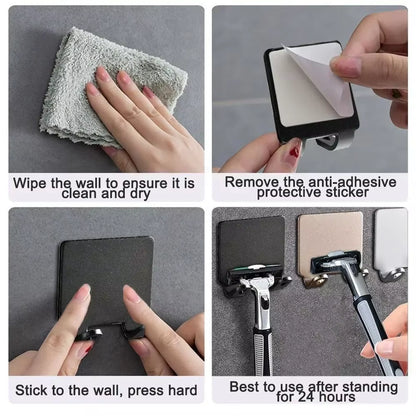 Wipe the wall to ensure it is clean and dry

Remove the anti-adhesive protective sticker

Stick to the wall, press hard

Best to use after standing for 24 hours